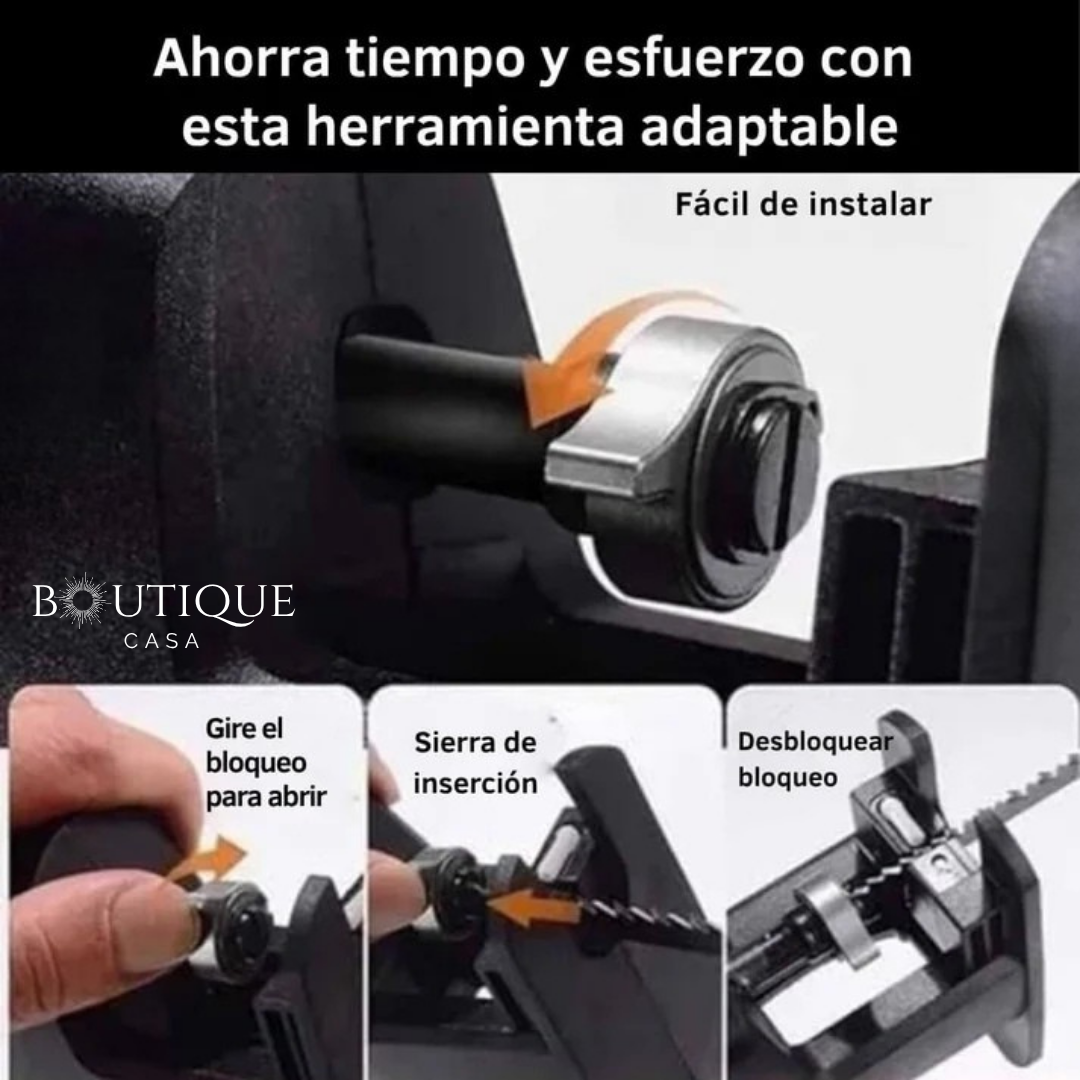 Ahorra tiempo y esfuerzo con esta herramienta adaptable

Fácil de instalar

BOUTIQUE
CASA

Gire el bloqueo para abrir

Sierra de inserción

Desbloquear bloqueo