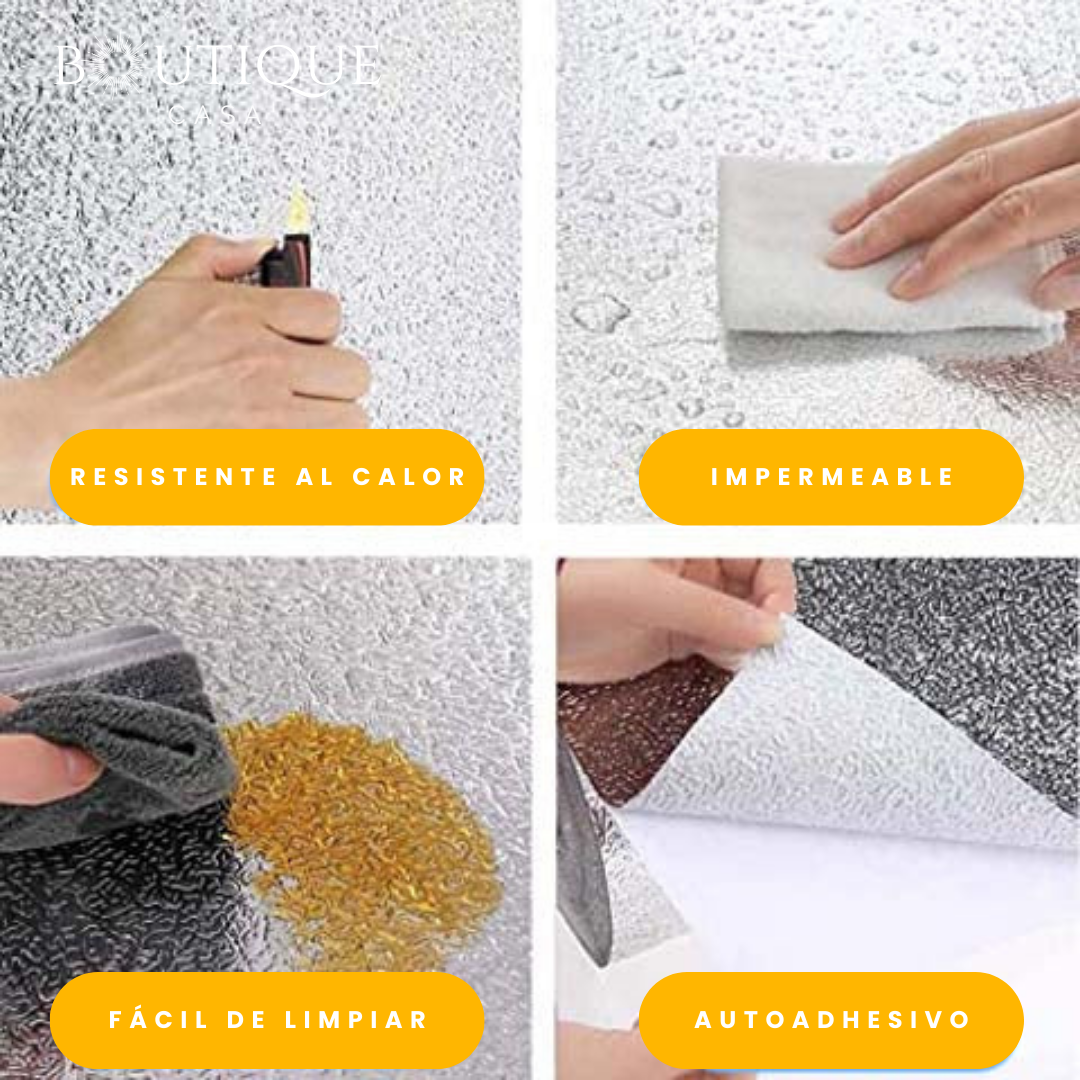 BOUTIQUE
CASA

RESISTENTE AL CALOR

IMPERMEABLE

FÁCIL DE LIMPIAR

AUTOADHESIVO