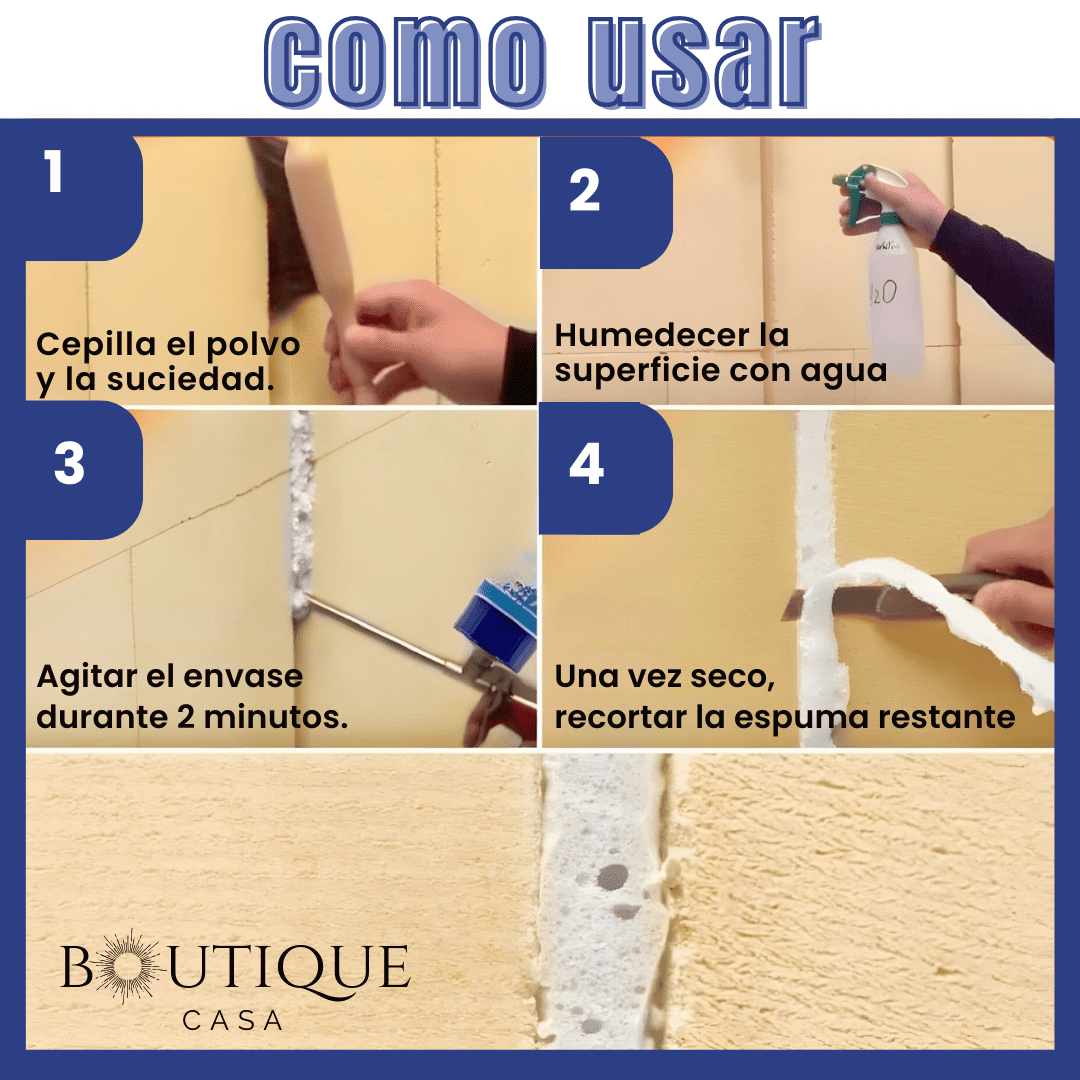 como usar

1

Cepilla el polvo y la suciedad.

2

Humedecer la superficie con agua

3

Agitar el envase durante 2 minutos.

4

Una vez seco, recortar la espuma restante

BOUTIQUE
CASA