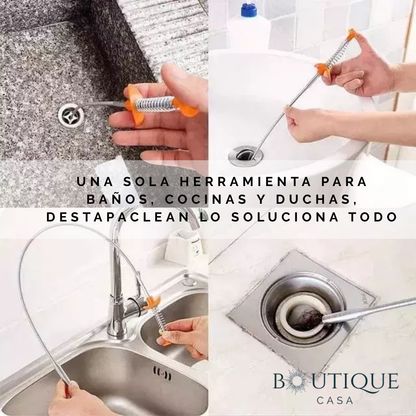 UNA SOLA HERRAMIENTA PARA BAÑOS, COCINAS Y DUCHAS, DESTAPACLEAN LO SOLUCIONA TODO

BOUTIQUE
CASA