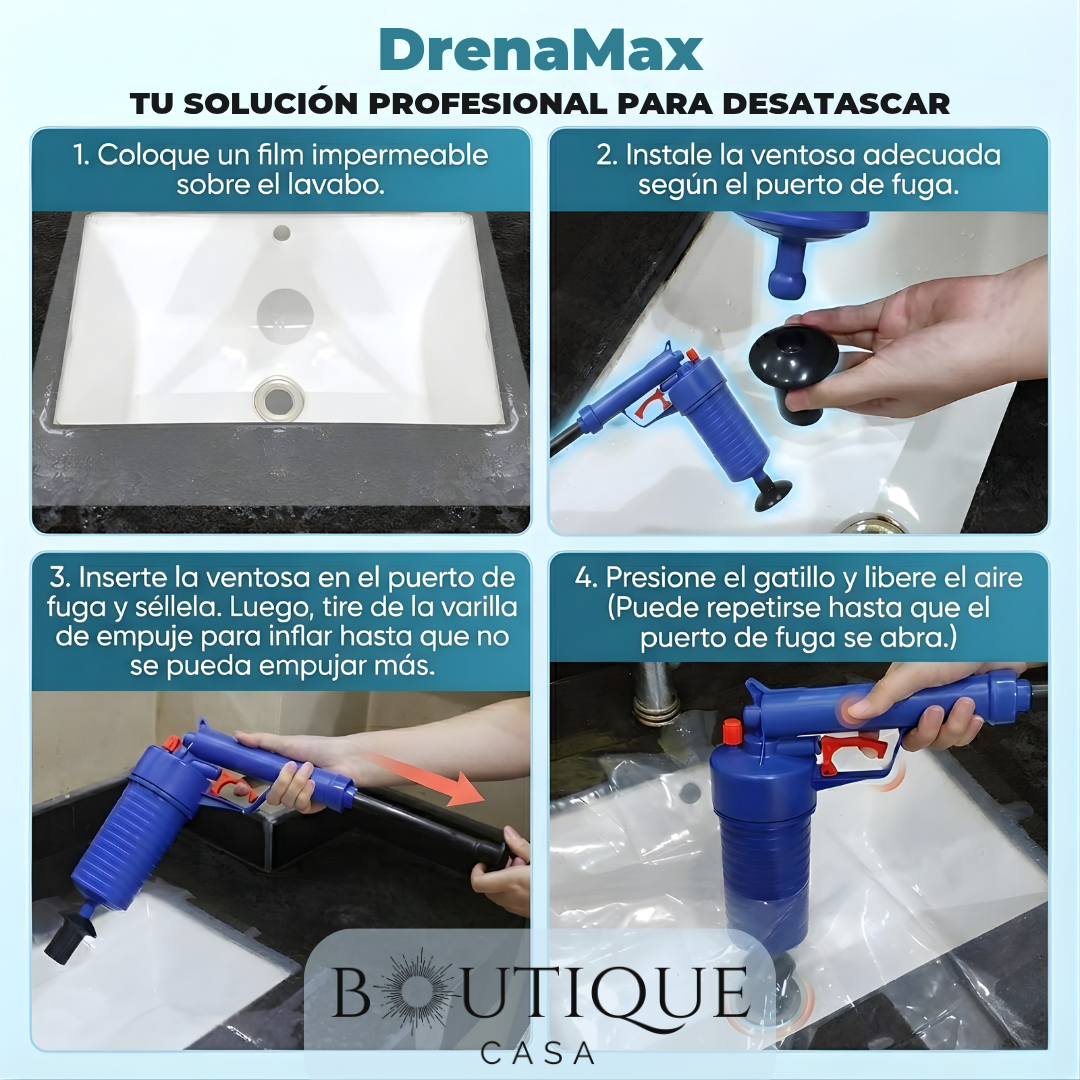 DrenaMax

TU SOLUCIÓN PROFESIONAL PARA DESATASCAR

1. Coloque un film impermeable sobre el lavabo.

2. Instale la ventosa adecuada según el puerto de fuga.

3. Inserte la ventosa en el puerto de fuga y séllela. Luego, tire de la varilla de empuje para inflar hasta que no se pueda empujar más.

4. Presione el gatillo y libere el aire (Puede repetirse hasta que el puerto de fuga se abra.)

BOUTIQUE
CASA